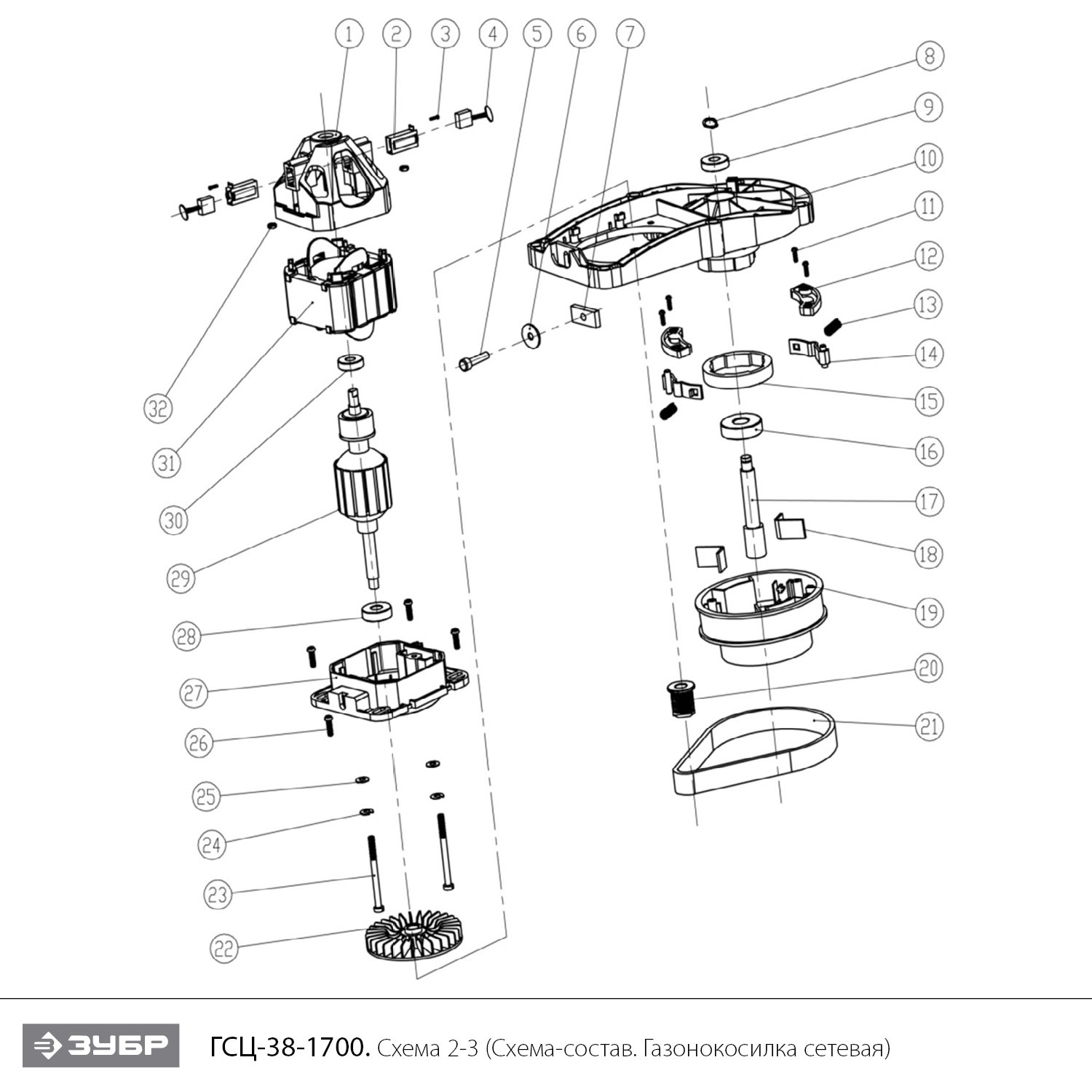 1
2
3
4
5
6
7
8
9
10
11
12
13
14
15
16
17
18
19
20
21
32
31
30
29
28
27
26
25
24
23
22

ЗУБР

ГСЦ-38-1700. Схема 2-3 (Схема-состав. Газонокосилка сетевая)